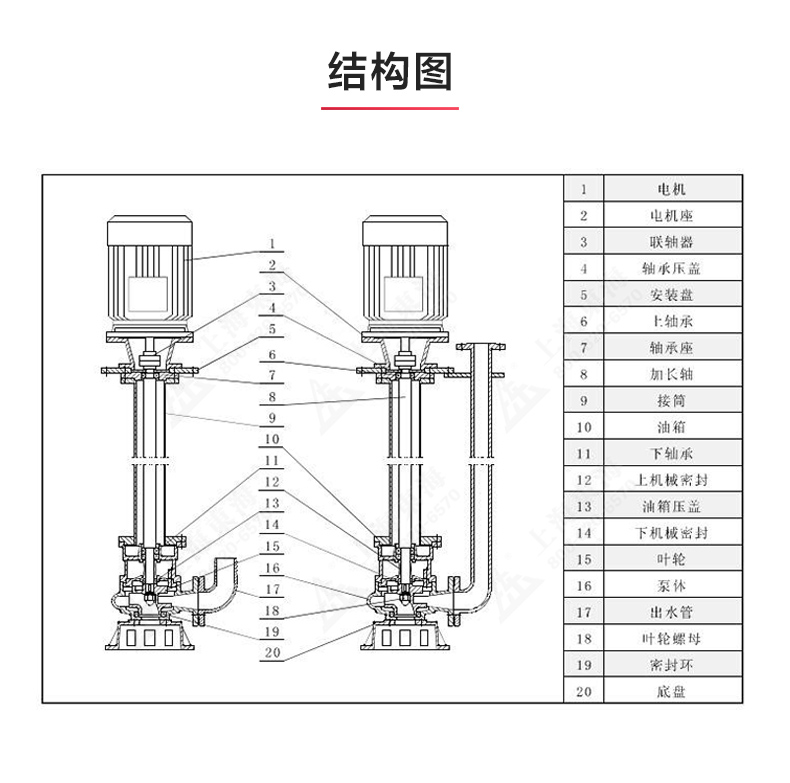 结构图

1
2
3
4
5
6
7
8
9
10
11
12
13
14
15
16
17
18
19
20

| 1 | 电机 |
|---|---|
| 2 | 电机座 |
| 3 | 联轴器 |
| 4 | 轴承压盖 |
| 5 | 安装盘 |
| 6 | 上轴承 |
| 7 | 轴承座 |
| 8 | 加长轴 |
| 9 | 接筒 |
| 10 | 油箱 |
| 11 | 下轴承 |
| 12 | 上机械密封 |
| 13 | 油箱压盖 |
| 14 | 下机械密封 |
| 15 | 叶轮 |
| 16 | 泵体 |
| 17 | 出水管 |
| 18 | 叶轮螺母 |
| 19 | 密封环 |
| 20 | 底盘 |